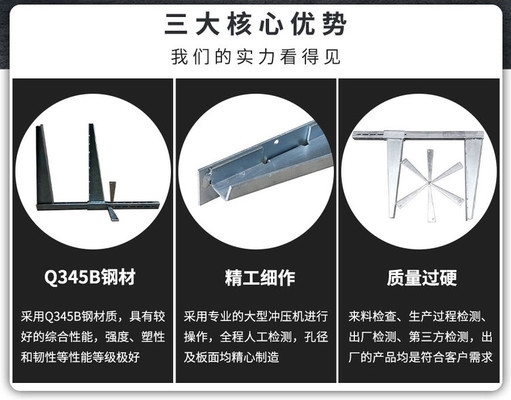 三大核心优势

我们的实力看得见

Q345B钢材

采用Q345B钢材质，具有较好的综合性能，强度、塑性和韧性等性能等级极好

精工细作

采用专业的大型冲压机进行操作，全程人工检测，孔径及板面均精心制造

质量过硬

来料检查、生产过程检测、出厂检测、第三方检测，出厂的产品均是符合客户需求