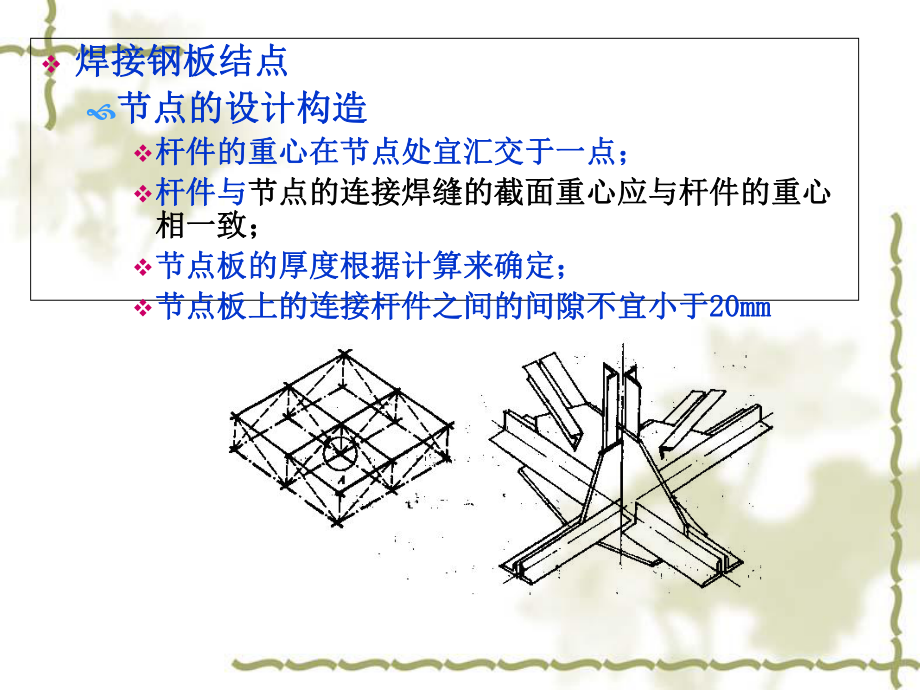 焊接钢板结点

节点的设计构造

杆件的重心在节点处宜汇交于一点；

杆件与节点的连接焊缝的截面重心应与杆件的重心相一致；

节点板的厚度根据计算来确定；

节点板上的连接杆件之间的间隙不宜小于20mm

A