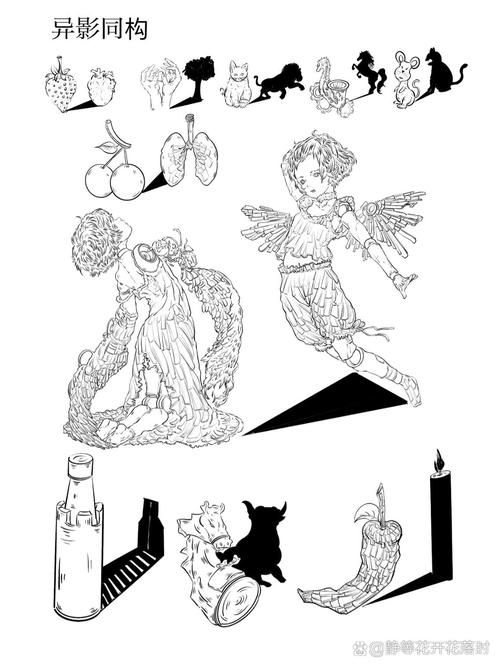 异影同构

@静等花开花落时