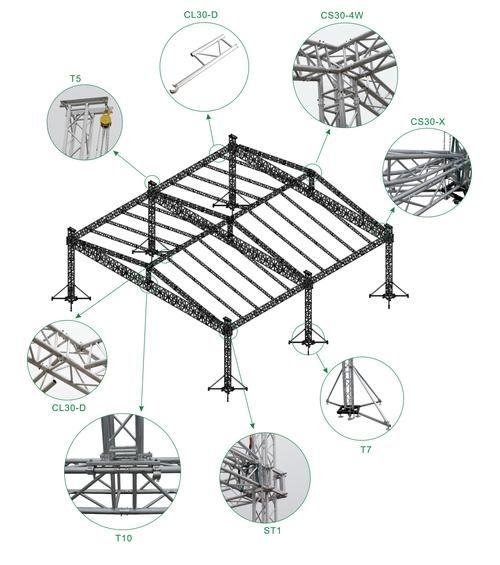 CL30-D

CS30-4W

T5

CS30-X

CL30-D

T7

T10

ST1