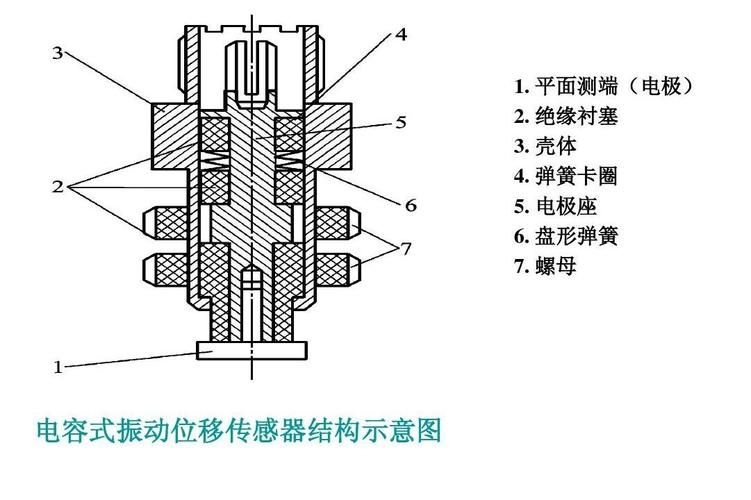 3

4

5

2

6

7

1

1. 平面测端（电极）
2. 绝缘衬塞
3. 壳体
4. 弹簧卡圈
5. 电极座
6. 盘形弹簧
7. 螺母

电容式振动位移传感器结构示意图