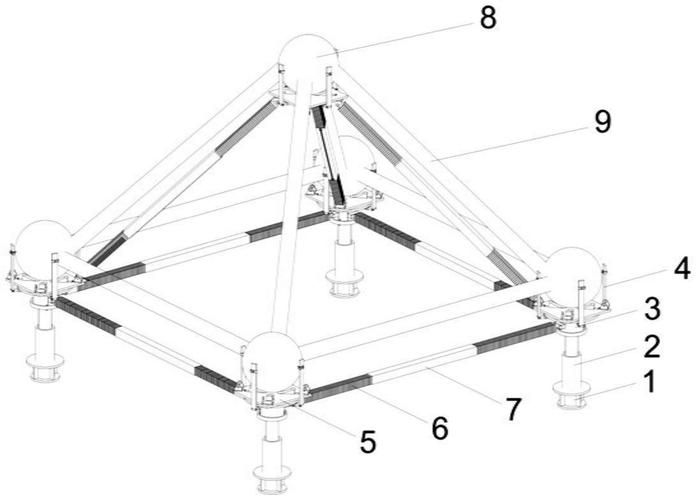 8
9
4
3
2
1
7
6
5