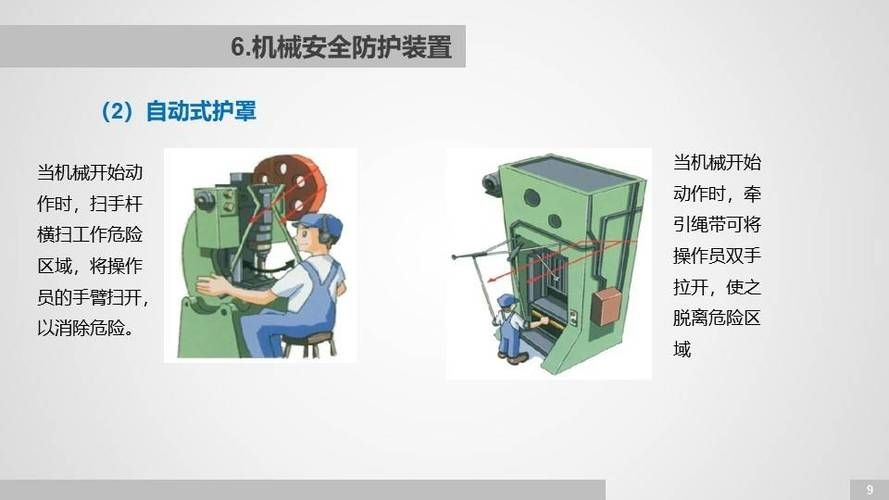 6.机械安全防护装置

（2）自动式护罩

当机械开始动作时，扫手杆横扫工作危险区域，将操作员的手臂扫开，以消除危险。

当机械开始动作时，牵引绳带可将操作员双手拉开，使之脱离危险区域

9