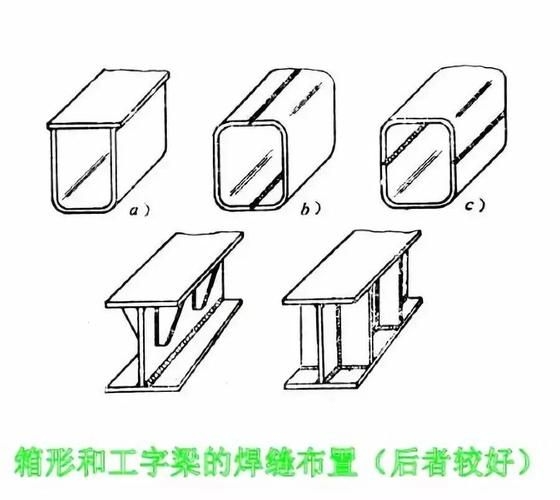 a)

b)

c)

箱形和工字梁的焊缝布置（后者较好）