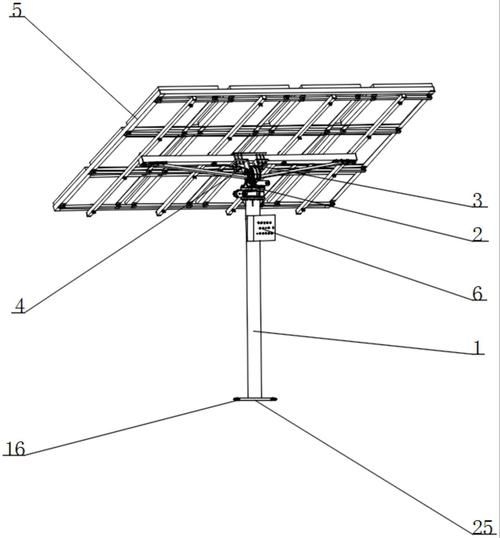 5

3

2

6

4

1

16

25